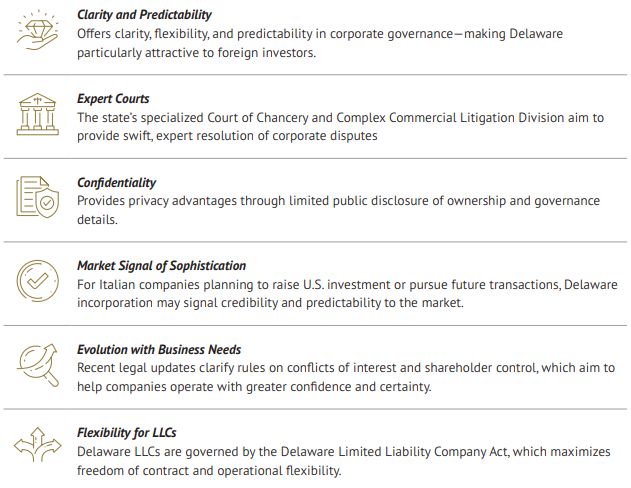 Clarity and Predictability
Offers clarity, flexibility, and predictability in corporate governance—making Delaware particularly attractive to foreign investors.

Expert Courts
The state's specialized Court of Chancery and Complex Commercial Litigation Division aim to provide swift, expert resolution of corporate disputes

Confidentiality
Provides privacy advantages through limited public disclosure of ownership and governance details.

Market Signal of Sophistication
For Italian companies planning to raise U.S. investment or pursue future transactions, Delaware incorporation may signal credibility and predictability to the market.

Evolution with Business Needs
Recent legal updates clarify rules on conflicts of interest and shareholder control, which aim to help companies operate with greater confidence and certainty.

Flexibility for LLCs
Delaware LLCs are governed by the Delaware Limited Liability Company Act, which maximizes freedom of contract and operational flexibility.