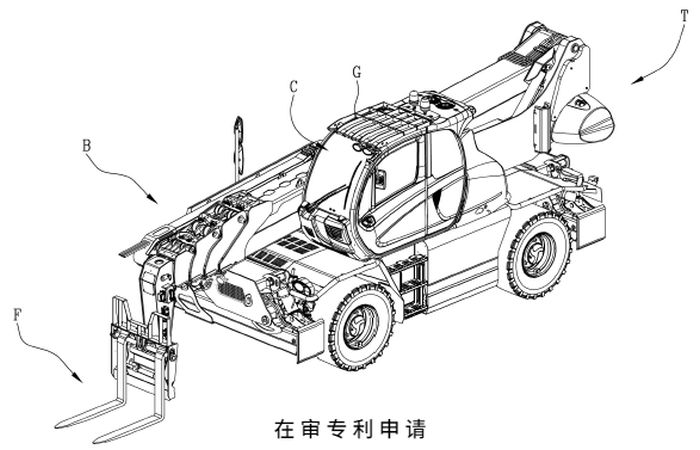 T

G

C

B

F

在审专利申请